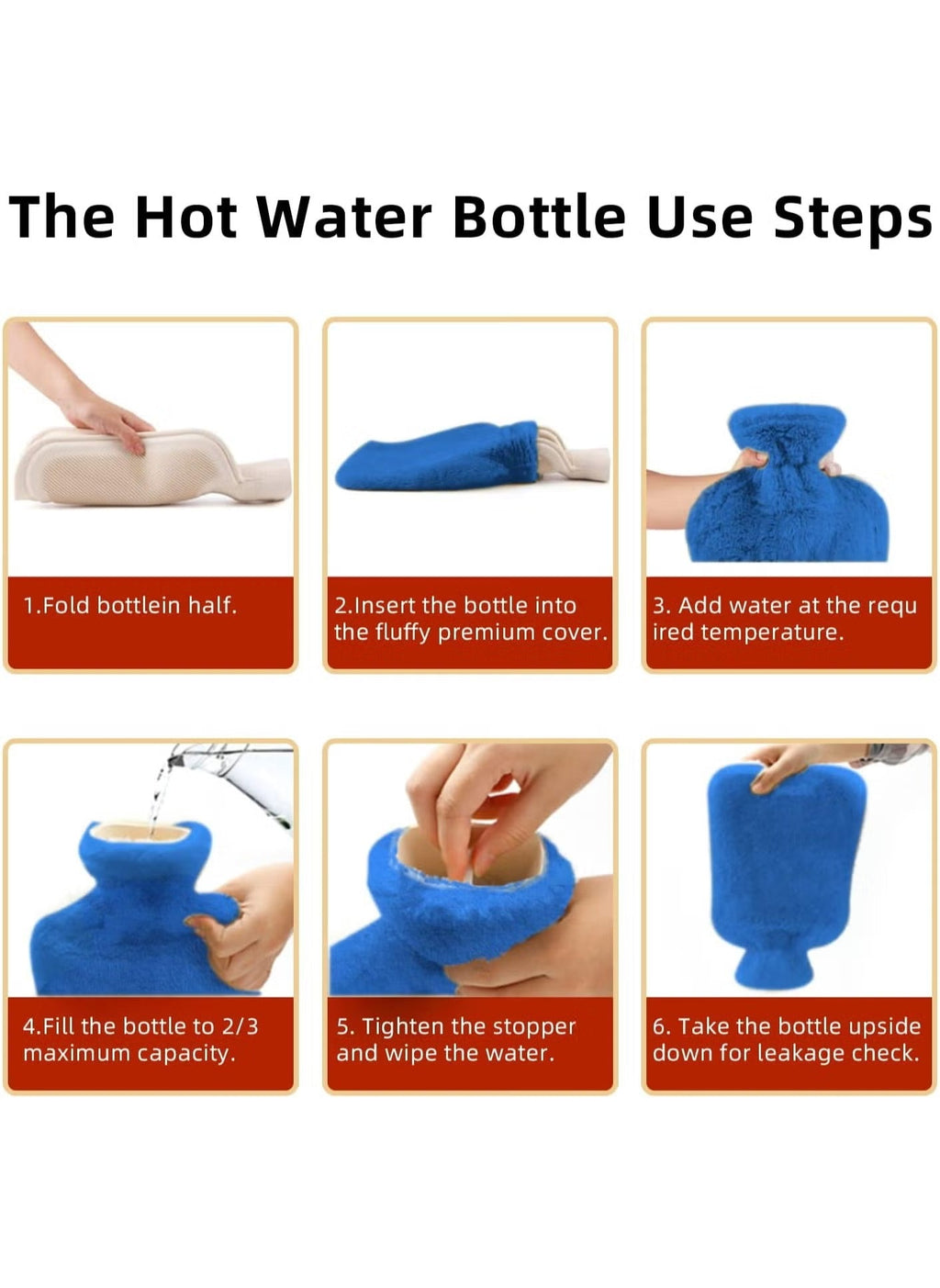 The Hot Water Bottle Use Steps

1.Fold bottlein half.

2.Insert the bottle into the fluffy premium cover.

3. Add water at the requ ired temperature.

4.Fill the bottle to 2/3 maximum capacity.

5. Tighten the stopper and wipe the water.

6. Take the bottle upside down for leakage check.