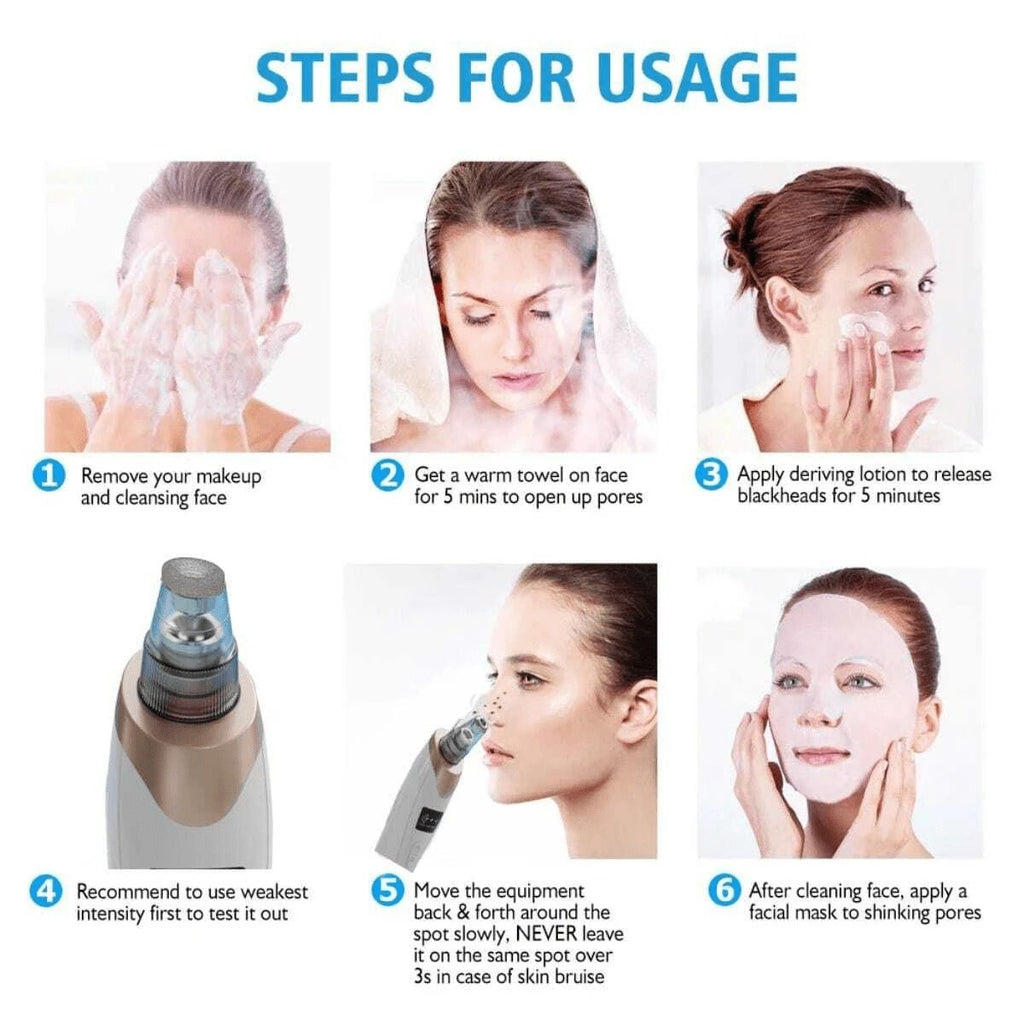 STEPS FOR USAGE

1 Remove your makeup and cleansing face

2 Get a warm towel on face for 5 mins to open up pores

3 Apply deriving lotion to release blackheads for 5 minutes

4 Recommend to use weakest intensity first to test it out

5 Move the equipment back & forth around the spot slowly, NEVER leave it on the same spot over 3s in case of skin bruise

6 After cleaning face, apply a facial mask to shinking pores