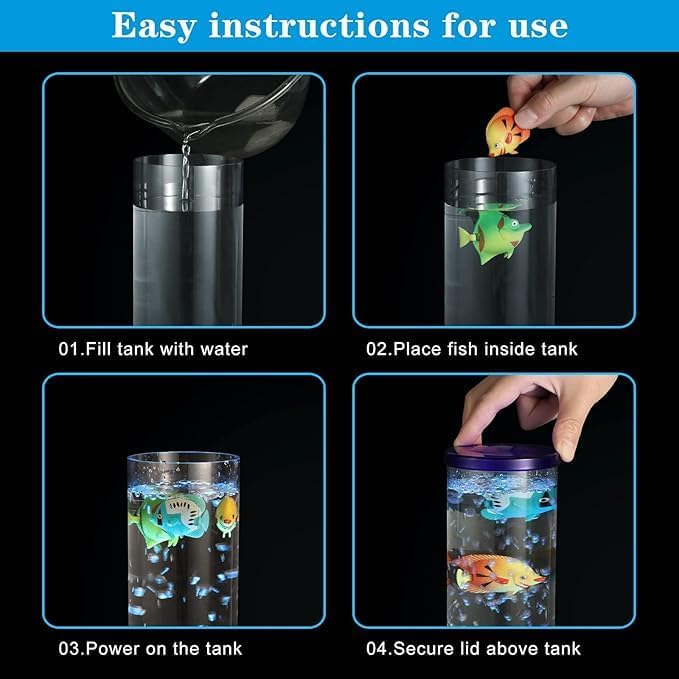 Easy instructions for use

01.Fill tank with water

02.Place fish inside tank

03.Power on the tank

04.Secure lid above tank