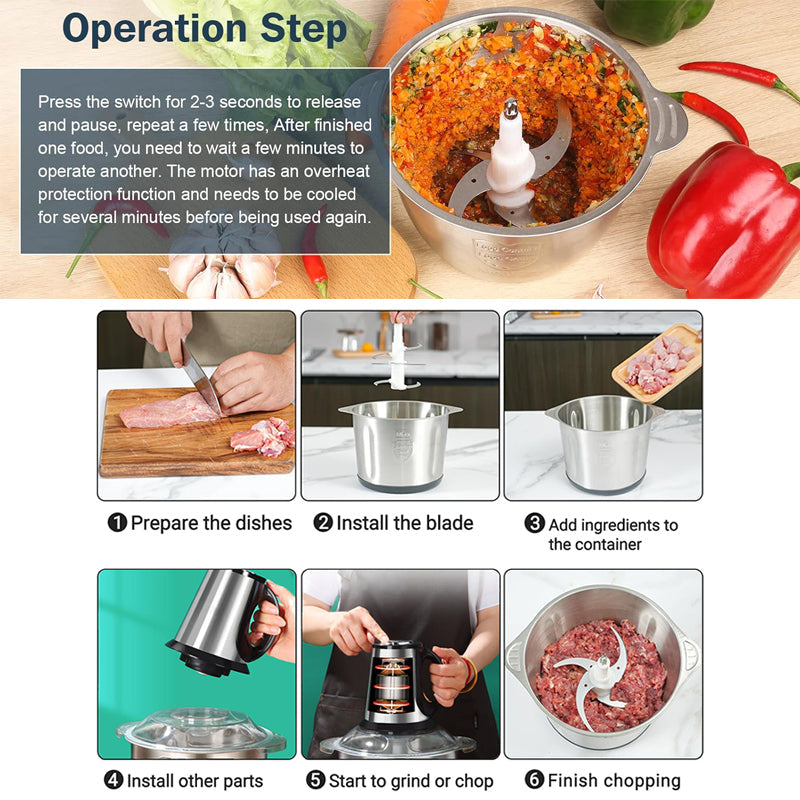 Operation Step

Press the switch for 2-3 seconds to release and pause, repeat a few times, After finished one food, you need to wait a few minutes to operate another. The motor has an overheat protection function and needs to be cooled for several minutes before being used again.

❶ Prepare the dishes

❷ Install the blade

❸ Add ingredients to the container

❹ Install other parts

❺ Start to grind or chop

❻ Finish chopping