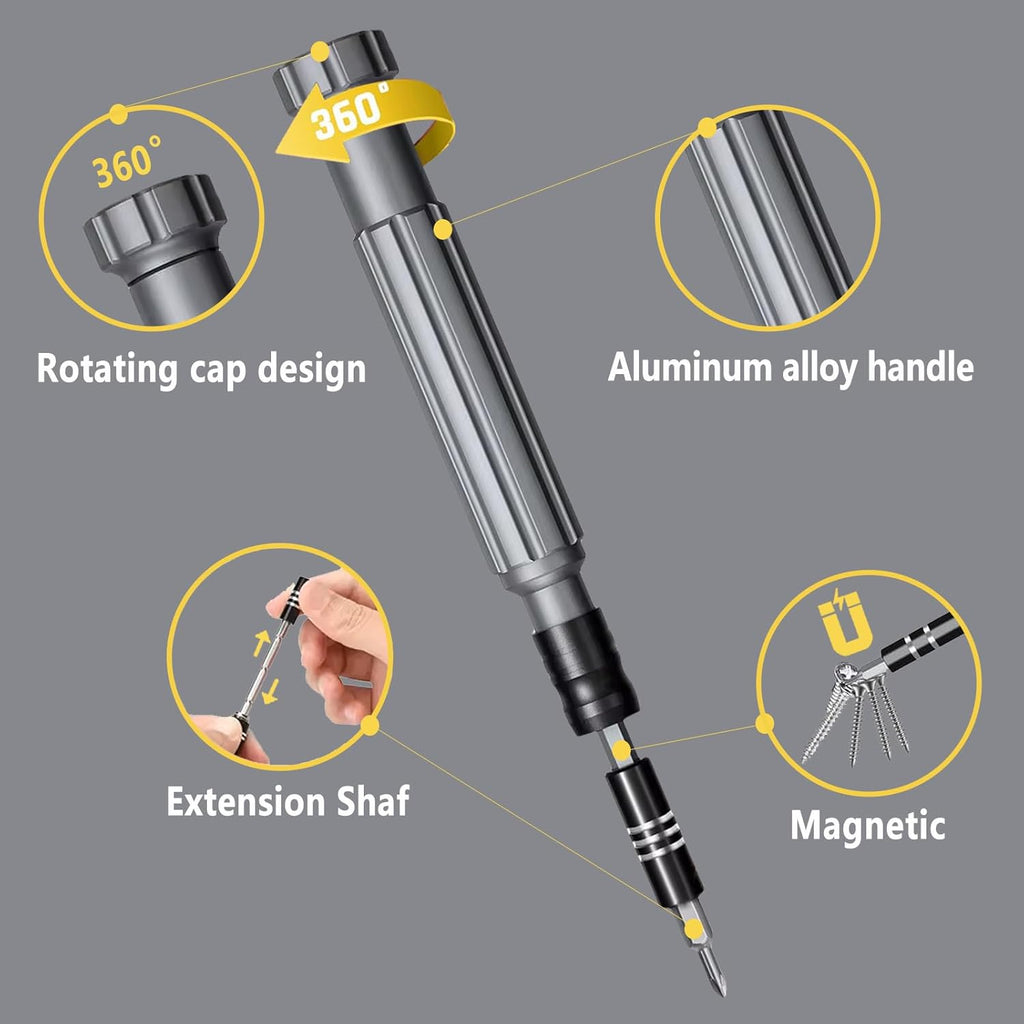 360°

360°

Rotating cap design

Aluminum alloy handle

Extension Shaf

Magnetic